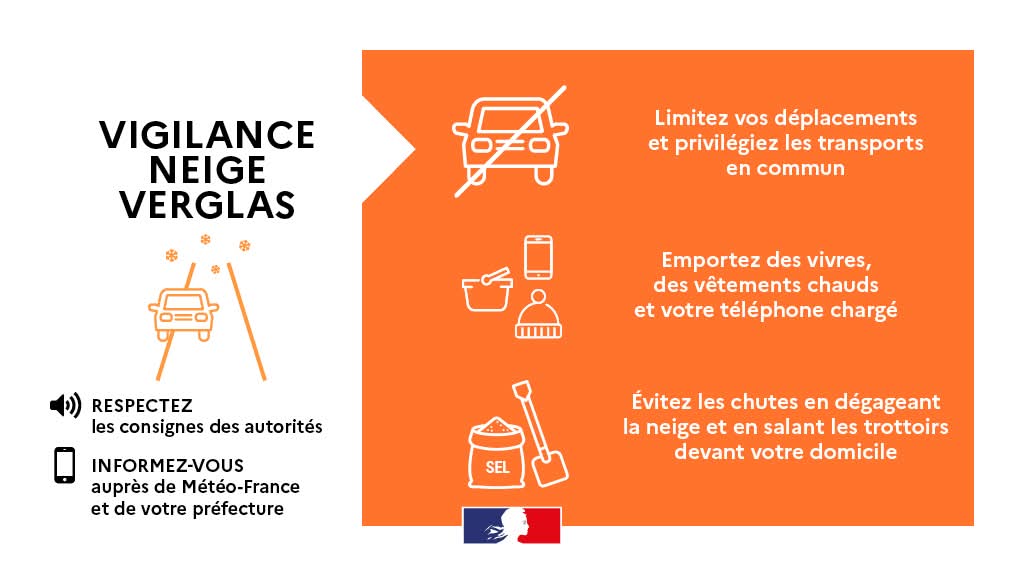 VIGILANCE NEIGE VERGLAS

RESPECTEZ
les consignes des autorités

INFORMEZ-VOUS
auprès de Météo-France et de votre préfecture

Limitez vos déplacements et privilégiez les transports en commun

Emportez des vivres, des vêtements chauds et votre téléphone chargé

SEL

Évitez les chutes en dégageant la neige et en salant les trottoirs devant votre domicile